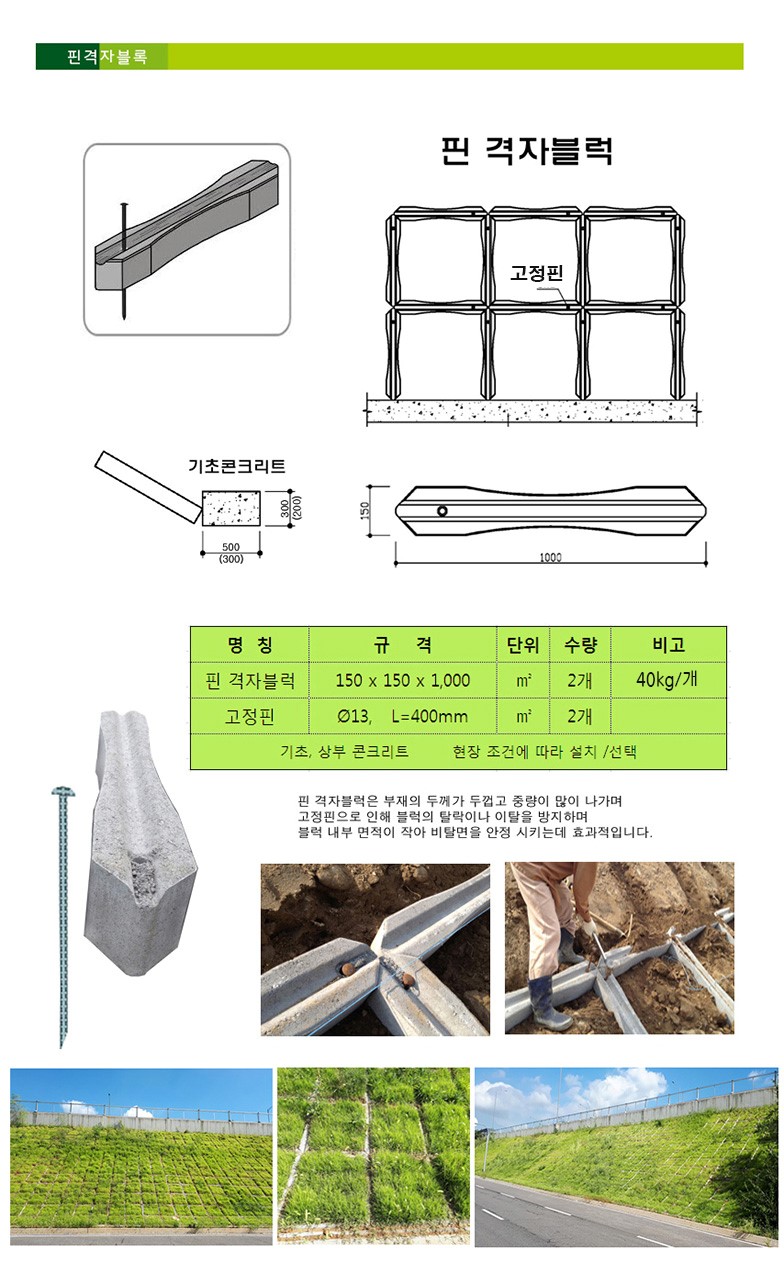 핀격자블록

핀 격자블럭

고정핀

기초콘크리트

300
(200)

500
(300)

150

1000

| 명 칭 | 규 격 | 단위 | 수량 | 비고 |
|---|---|---|---|---|
| 핀 격자블럭 | 150 x 150 x 1,000 | ㎡ | 2개 | 40kg/개 |
| 고정핀 | Ø13, L=400mm | ㎡ | 2개 | |
| 기초, 상부 콘크리트 현장 조건에 따라 설치 /선택 | | | | |

핀 격자블럭은 부재의 두께가 두껍고 중량이 많이 나가며
고정핀으로 인해 블럭의 탈락이나 이탈을 방지하며
블럭 내부 면적이 작아 비탈면을 안정 시키는데 효과적입니다.